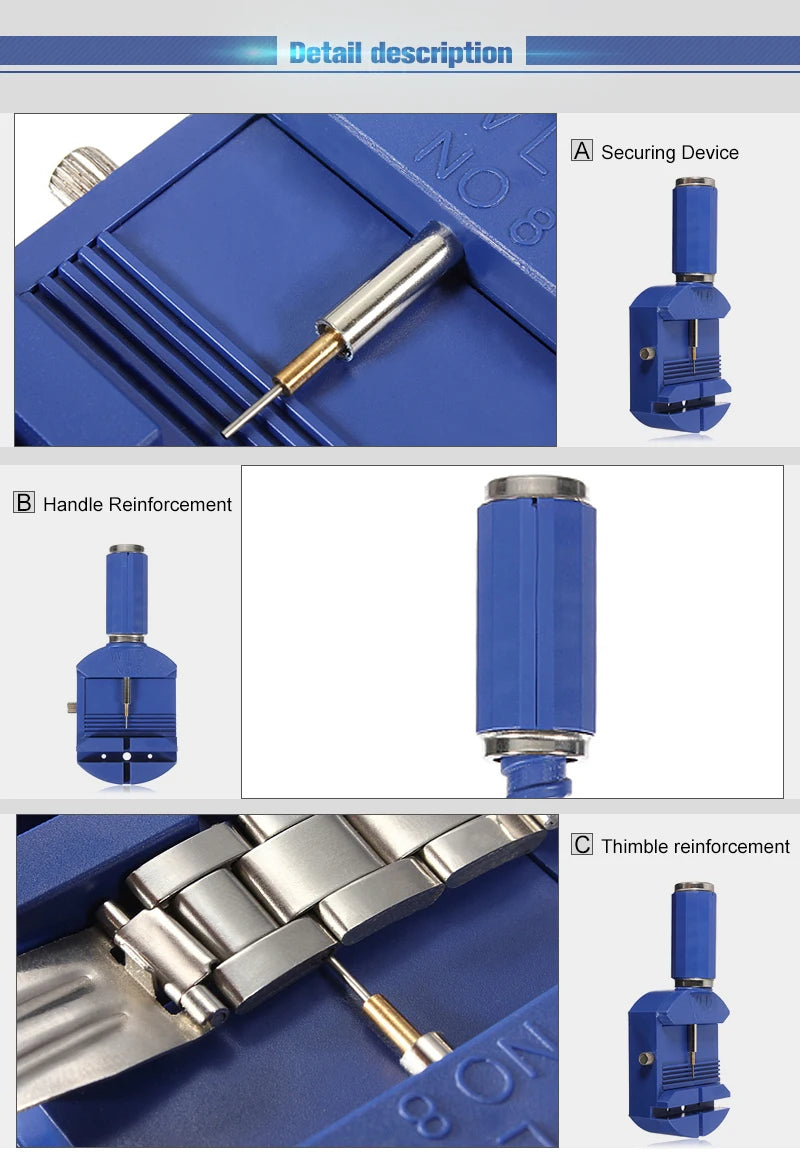 Detail description

NO 8

A Securing Device

B Handle Reinforcement

C Thimble reinforcement

NO 8